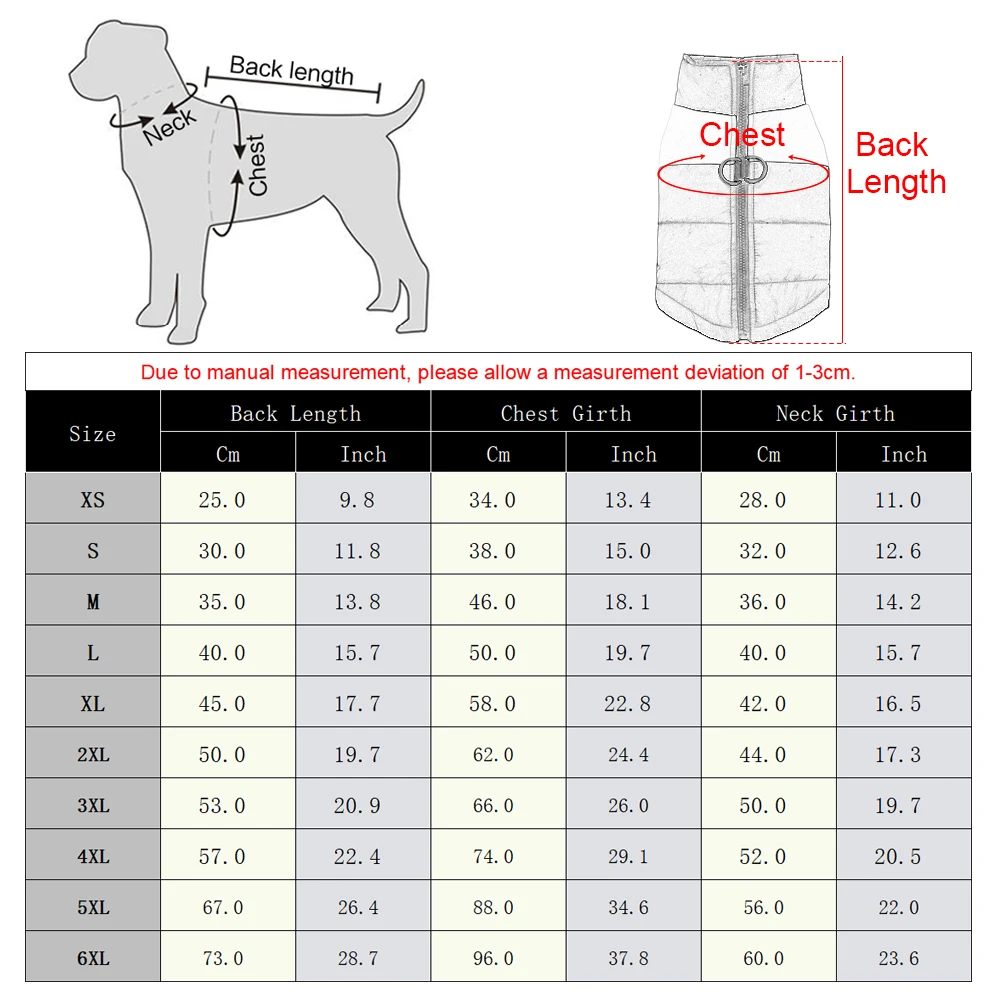 Back length
Neck
Chest

Chest
Back Length

Due to manual measurement, please allow a measurement deviation of 1-3cm.

| Size | Back Length Cm | Back Length Inch | Chest Girth Cm | Chest Girth Inch | Neck Girth Cm | Neck Girth Inch |
|---|---|---|---|---|---|---|
| XS | 25.0 | 9.8 | 34.0 | 13.4 | 28.0 | 11.0 |
| S | 30.0 | 11.8 | 38.0 | 15.0 | 32.0 | 12.6 |
| M | 35.0 | 13.8 | 46.0 | 18.1 | 36.0 | 14.2 |
| L | 40.0 | 15.7 | 50.0 | 19.7 | 40.0 | 15.7 |
| XL | 45.0 | 17.7 | 58.0 | 22.8 | 42.0 | 16.5 |
| 2XL | 50.0 | 19.7 | 62.0 | 24.4 | 44.0 | 17.3 |
| 3XL | 53.0 | 20.9 | 66.0 | 26.0 | 50.0 | 19.7 |
| 4XL | 57.0 | 22.4 | 74.0 | 29.1 | 52.0 | 20.5 |
| 5XL | 67.0 | 26.4 | 88.0 | 34.6 | 56.0 | 22.0 |
| 6XL | 73.0 | 28.7 | 96.0 | 37.8 | 60.0 | 23.6 |